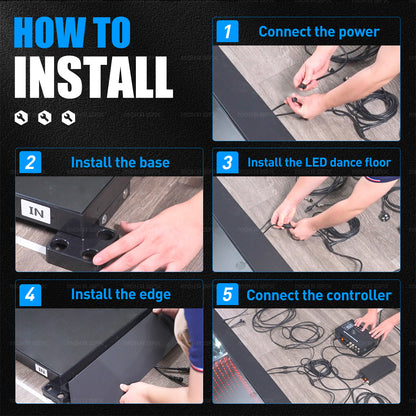 HOW TO INSTALL

1 Connect the power

2 Install the base

IN

3 Install the LED dance floor

4 Install the edge

IN

5 Connect the controller